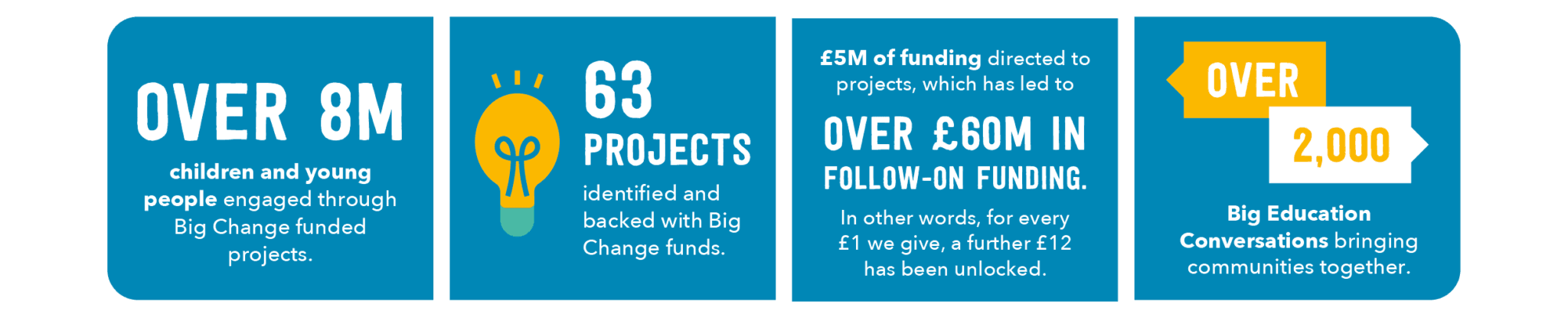 OVER 8M

children and young people engaged through Big Change funded projects.

63 PROJECTS

identified and backed with Big Change funds.

£5M of funding directed to projects, which has led to

OVER £60M IN FOLLOW-ON FUNDING.

In other words, for every £1 we give, a further £12 has been unlocked.

OVER

2,000

Big Education Conversations bringing communities together.